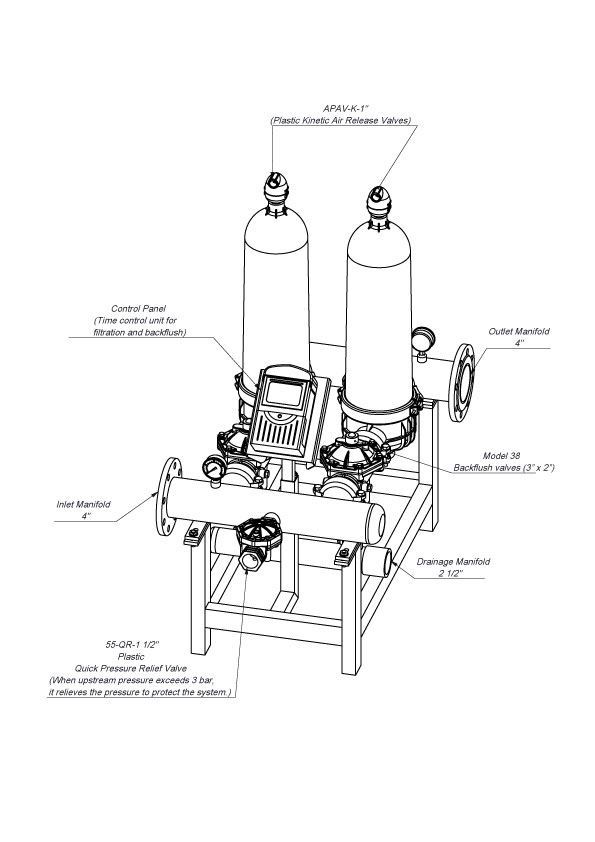 APAV-K-1"
(Plastic Kinetic Air Release Valves)

Control Panel
(Time control unit for filtration and backflush)

Outlet Manifold
4"

Model 38
Backflush valves (3" x 2")

Inlet Manifold
4"

Drainage Manifold
2 1/2"

55-QR-1 1/2"
Plastic
Quick Pressure Relief Valve
(When upstream pressure exceeds 3 bar, it relieves the pressure to protect the system.)